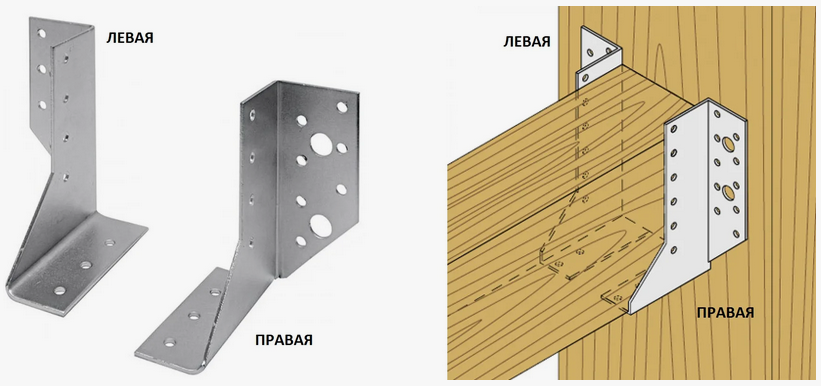 ЛЕВАЯ

ПРАВАЯ

ЛЕВАЯ

ПРАВАЯ